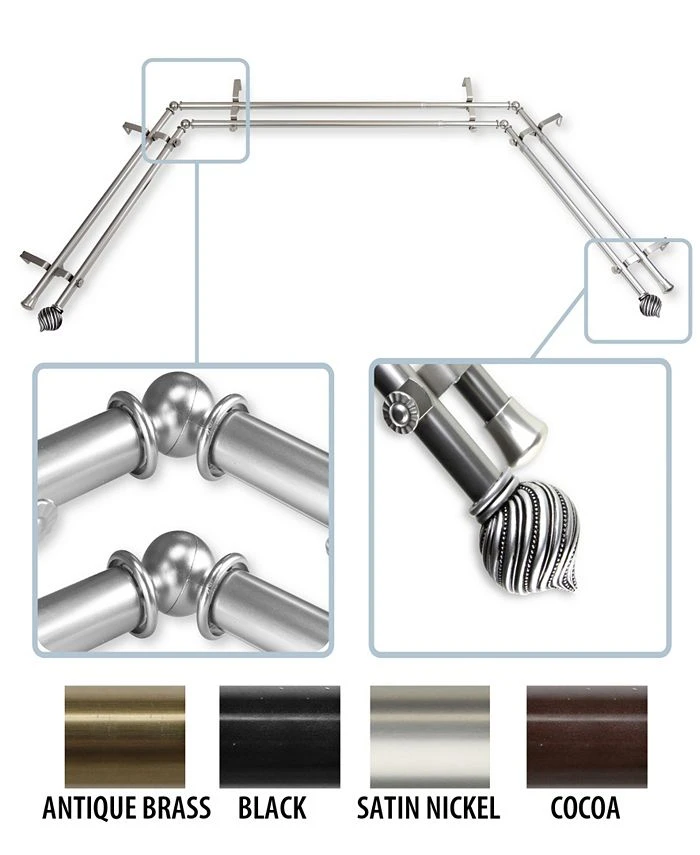 ANTIQUE BRASS BLACK SATIN NICKEL COCOA